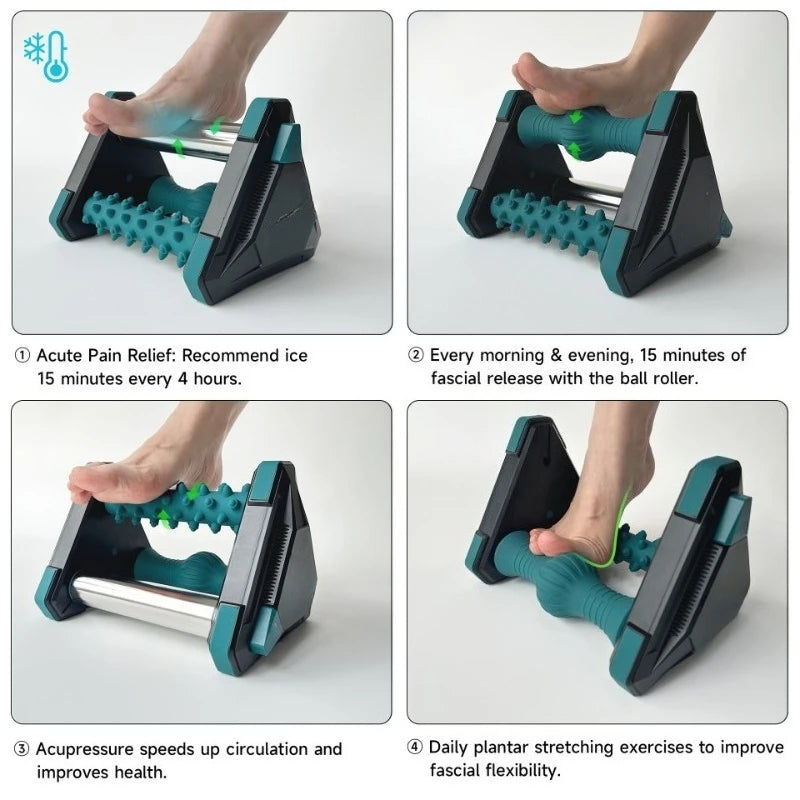 ① Acute Pain Relief: Recommend ice 15 minutes every 4 hours.

② Every morning & evening, 15 minutes of fascial release with the ball roller.

③ Acupressure speeds up circulation and improves health.

④ Daily plantar stretching exercises to improve fascial flexibility.